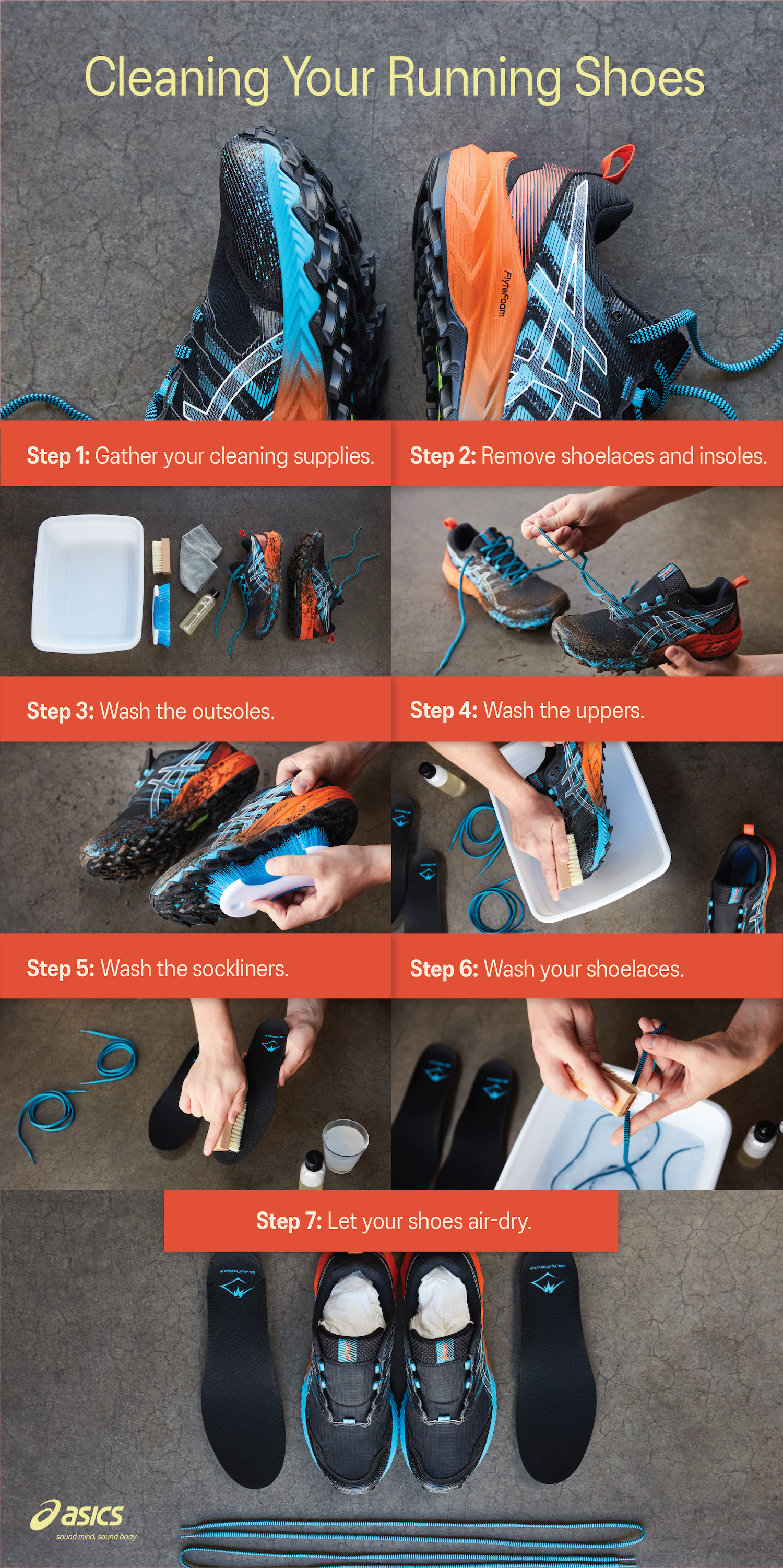 Cleaning Your Running Shoes

FlyteFoam

Step 1: Gather your cleaning supplies.

Step 2: Remove shoelaces and insoles.

Step 3: Wash the outsoles.

Step 4: Wash the uppers.

Step 5: Wash the sockliners.

Step 6: Wash your shoelaces.

Step 7: Let your shoes air-dry.

asics
sound mind, sound body